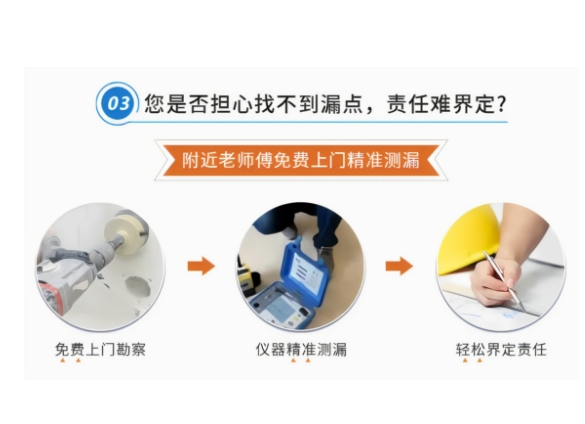 03 您是否担心找不到漏点，责任难界定?

附近老师傅免费上门精准测漏

免费上门勘察

仪器精准测漏

轻松界定责任