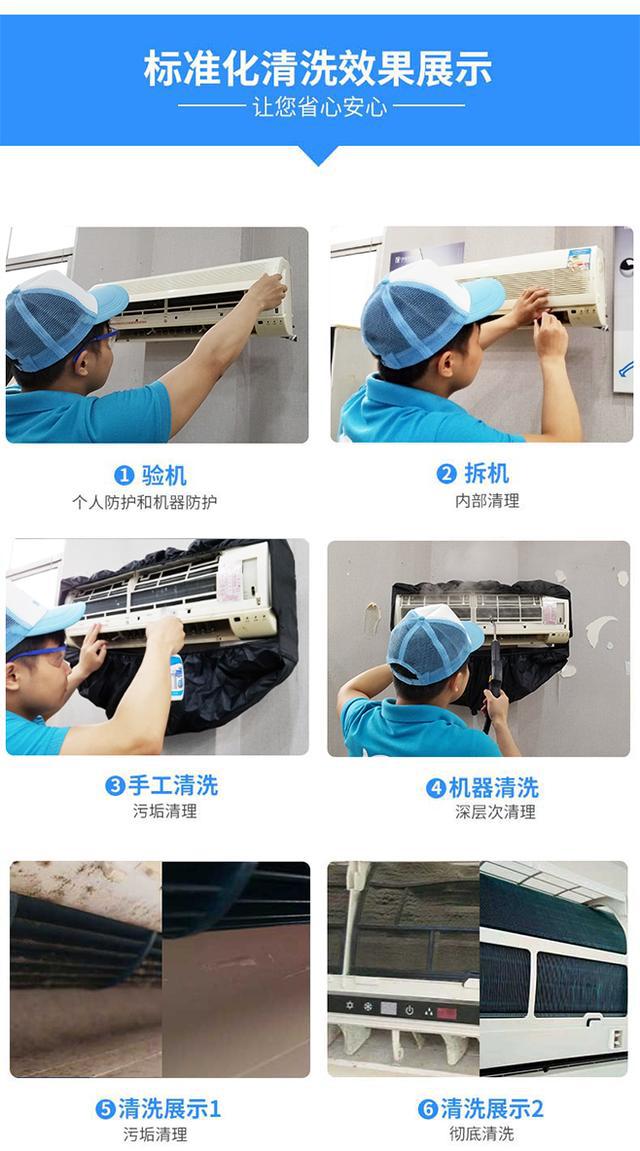 标准化清洗效果展示

让您省心安心

❶ 验机
个人防护和机器防护

❷ 拆机
内部清理

❸ 手工清洗
污垢清理

❹ 机器清洗
深层次清理

❺ 清洗展示1
污垢清理

❻ 清洗展示2
彻底清洗